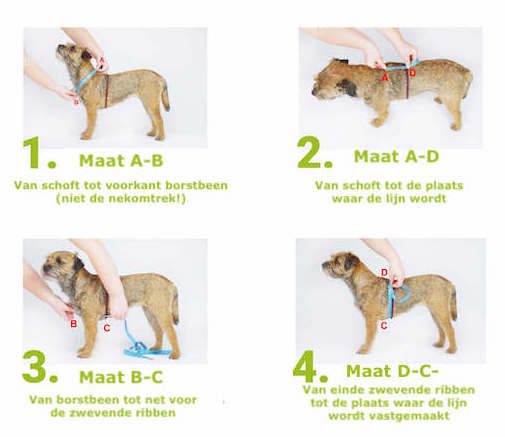 A

B

1. Maat A-B

Van schoft tot voorkant borstbeen (niet de nekomtrek!)

A D

2. Maat A-D

Van schoft tot de plaats waar de lijn wordt

B C

3. Maat B-C

Van borstbeen tot net voor de zwevende ribben

D

C

4. Maat D-C-

Van einde zwevende ribben tot de plaats waar de lijn wordt vastgemaakt